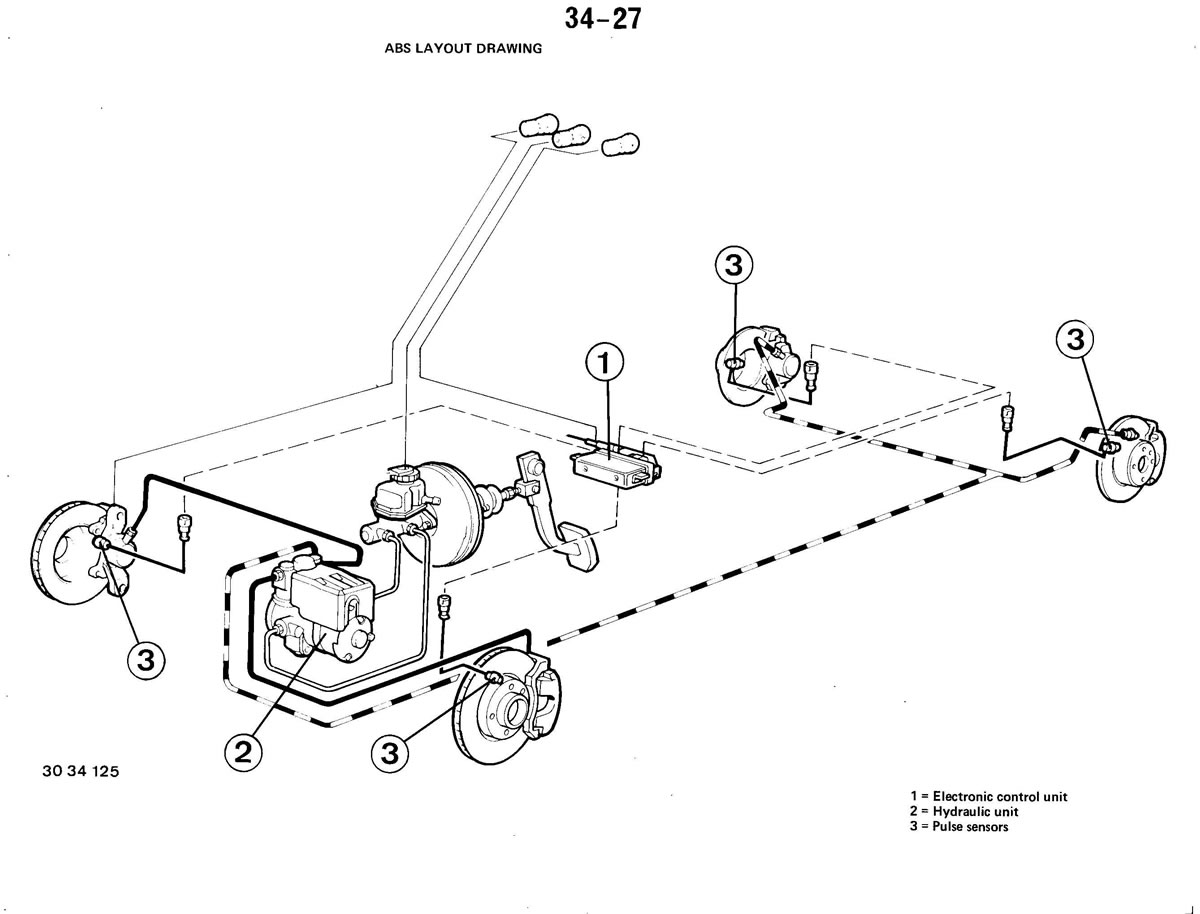 34–27

ABS LAYOUT DRAWING

3

1

3

3

2

3

30 34 125

1 = Electronic control unit
2 = Hydraulic unit
3 = Pulse sensors